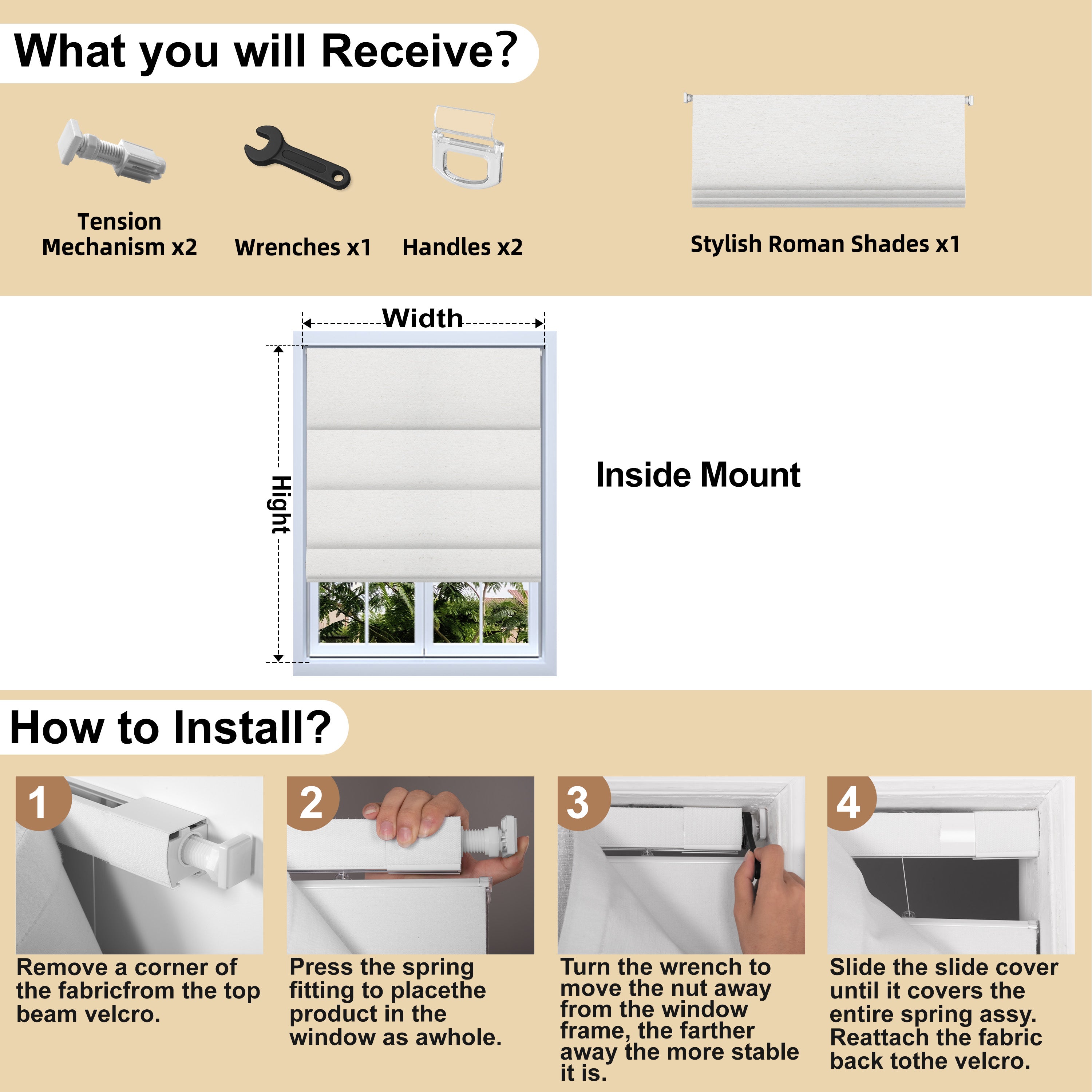 What you will Receive?

Tension Mechanism x2

Wrenches x1

Handles x2

Stylish Roman Shades x1

Width

Hight

Inside Mount

How to Install?

1

Remove a corner of the fabricfrom the top beam velcro.

2

Press the spring fitting to placethe product in the window as awhole.

3

Turn the wrench to move the nut away from the window frame, the farther away the more stable it is.

4

Slide the slide cover until it covers the entire spring assy. Reattach the fabric back tothe velcro.