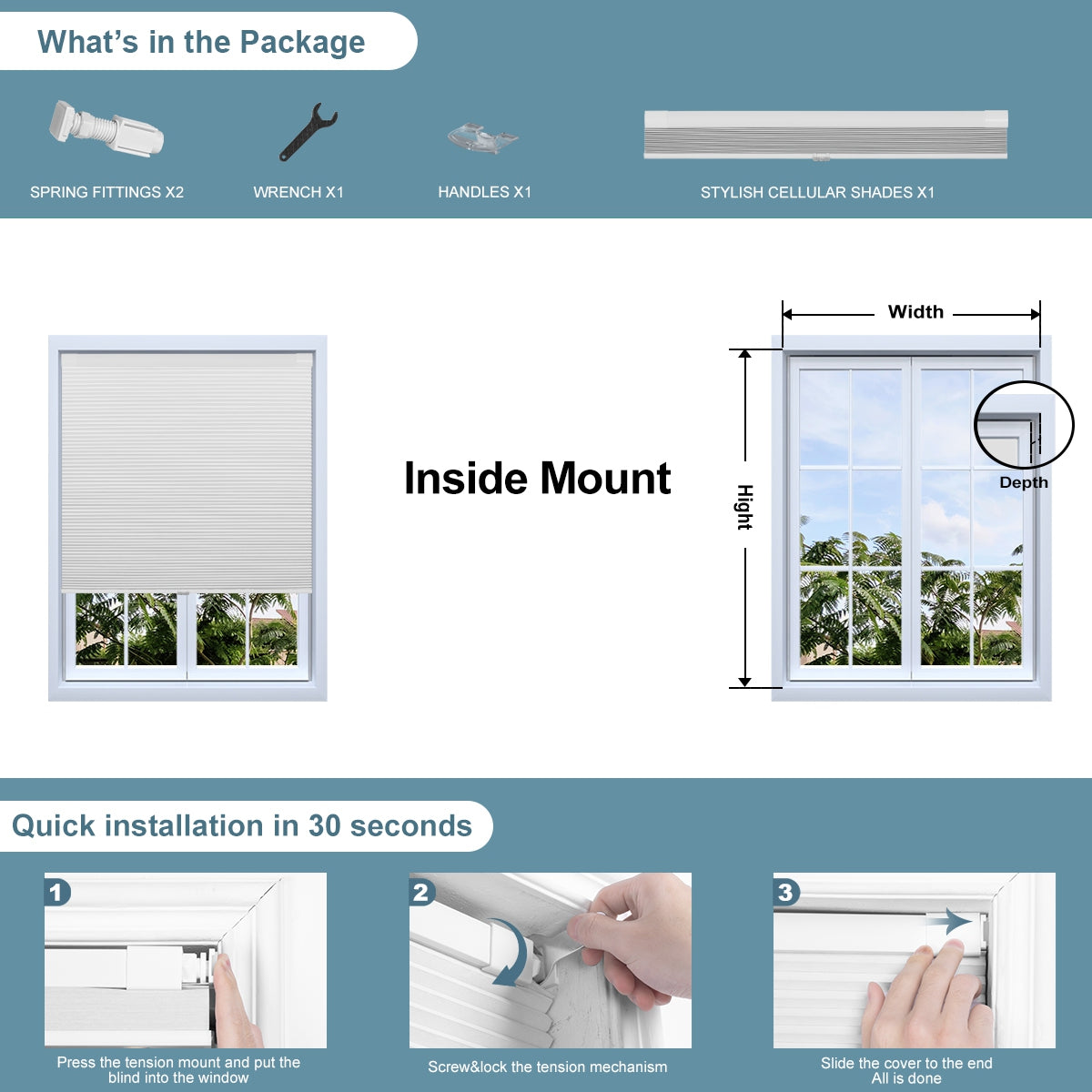 What's in the Package

SPRING FITTINGS X2

WRENCH X1

HANDLES X1

STYLISH CELLULAR SHADES X1

Inside Mount

Width

Hight

Depth

Quick installation in 30 seconds

1

Press the tension mount and put the blind into the window

2

Screw&lock the tension mechanism

3

Slide the cover to the end All is done