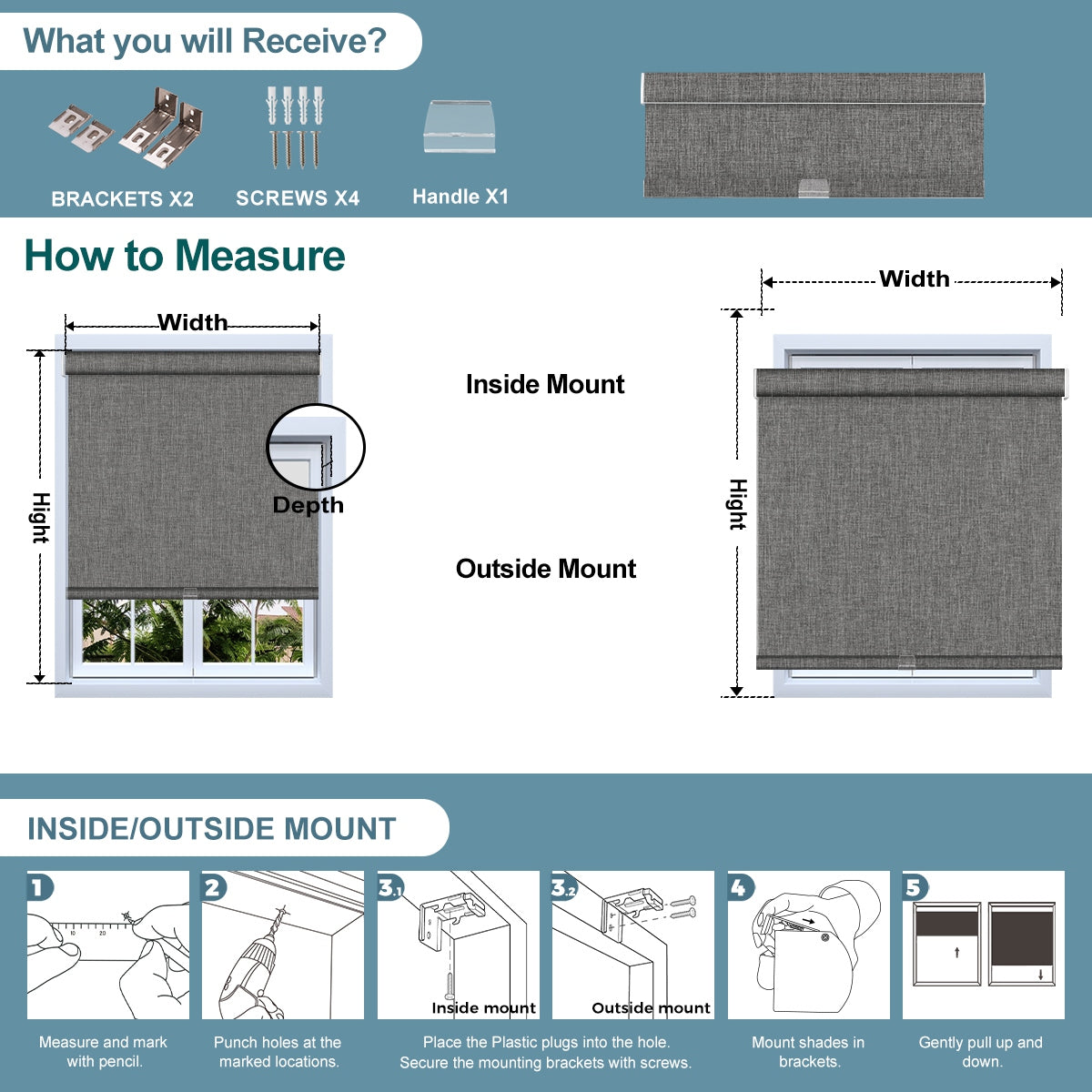 What you will Receive?

BRACKETS X2

SCREWS X4

Handle X1

How to Measure

Width

Hight

Depth

Inside Mount

Outside Mount

Width

Hight

INSIDE/OUTSIDE MOUNT

1

10 20

2

3.1

Inside mount

3.2

Outside mount

4

5

Measure and mark with pencil.

Punch holes at the marked locations.

Place the Plastic plugs into the hole. Secure the mounting brackets with screws.

Mount shades in brackets.

Gently pull up and down.