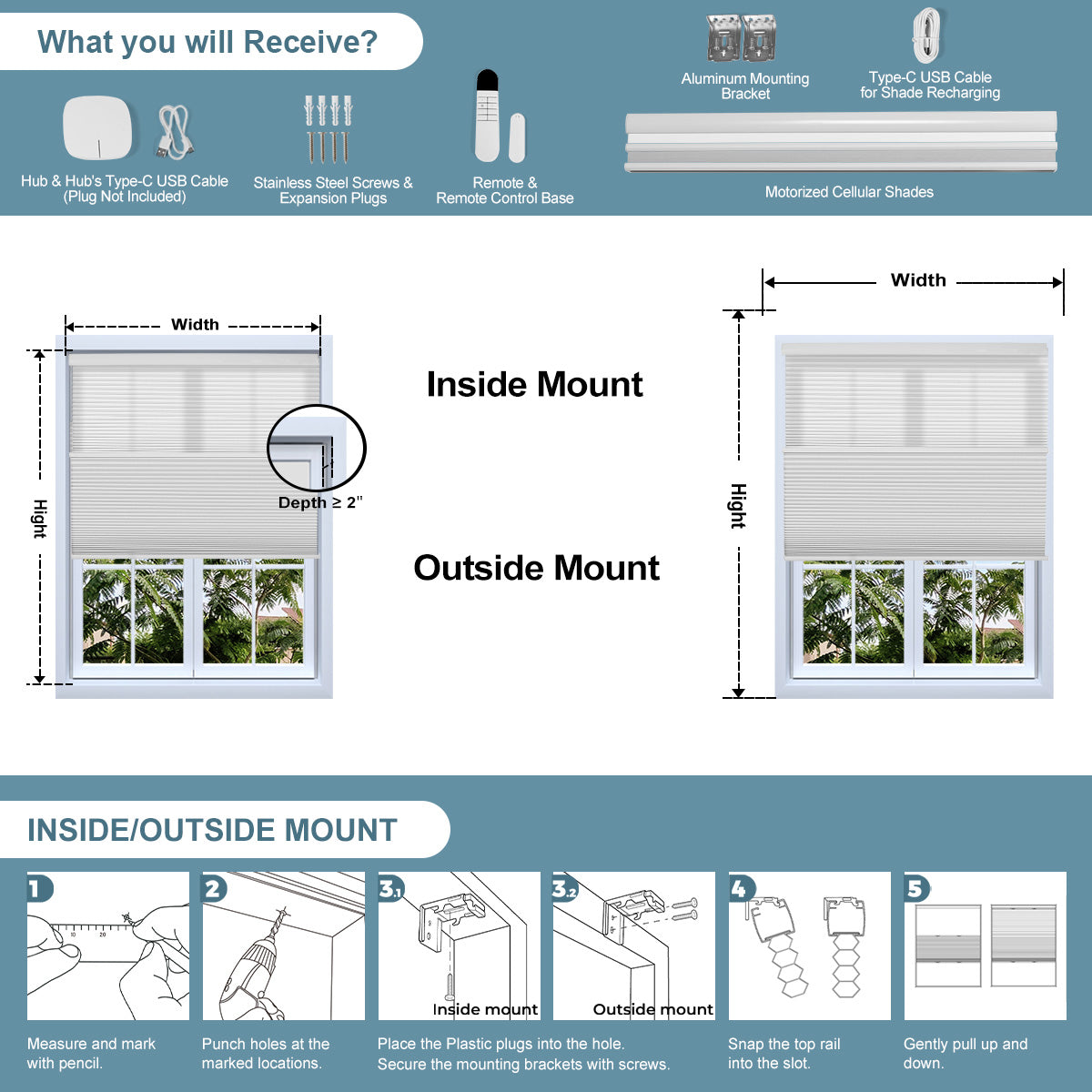 What you will Receive?

Hub & Hub's Type-C USB Cable (Plug Not Included)

Stainless Steel Screws & Expansion Plugs

Remote & Remote Control Base

Aluminum Mounting Bracket

Type-C USB Cable for Shade Recharging

Motorized Cellular Shades

Width

Hight

Depth ≥ 2"

Inside Mount

Outside Mount

Width

Hight

INSIDE/OUTSIDE MOUNT

1

10 20

2

3.1

Inside mount

3.2

Outside mount

4

5

Measure and mark with pencil.

Punch holes at the marked locations.

Place the Plastic plugs into the hole. Secure the mounting brackets with screws.

Snap the top rail into the slot.

Gently pull up and down.