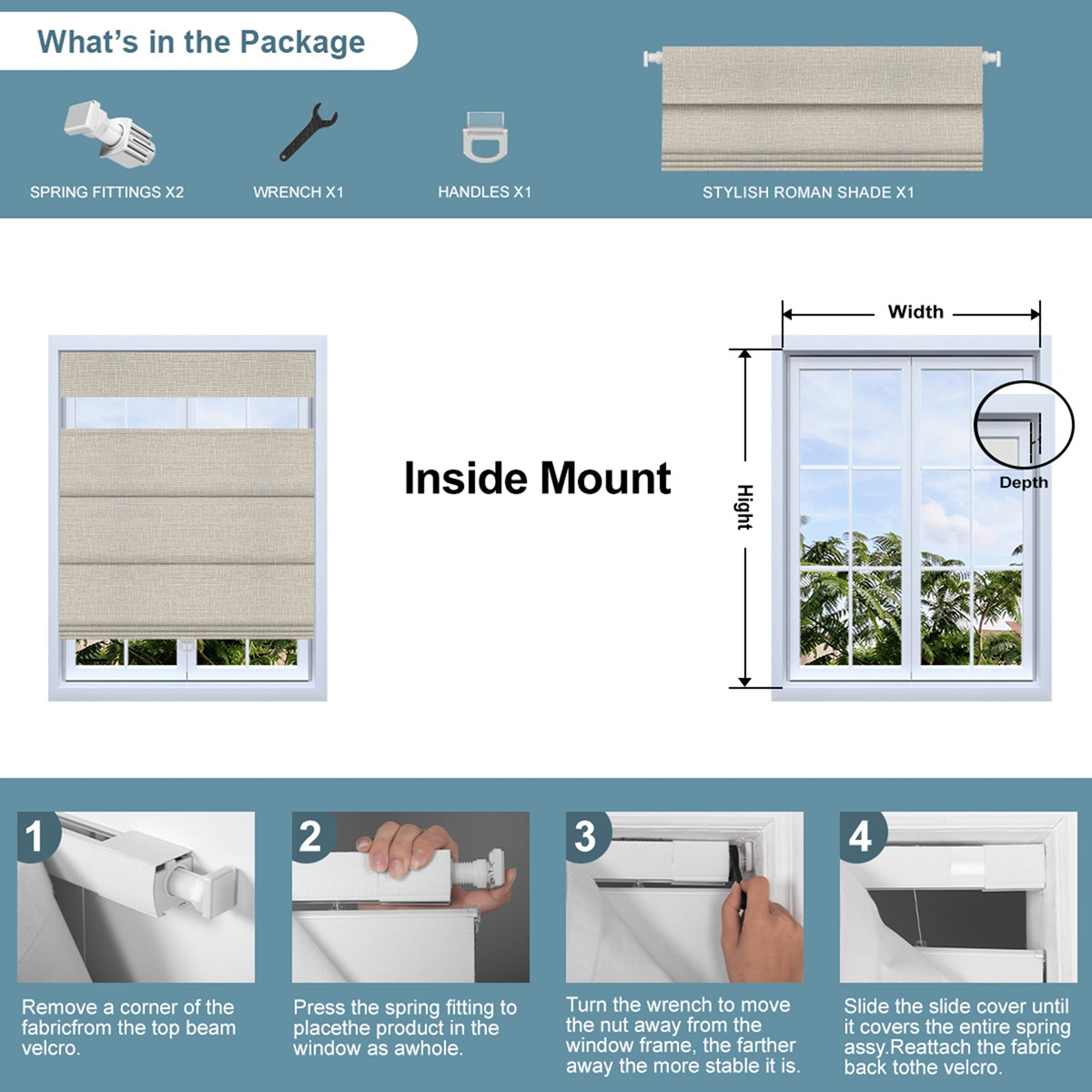 What's in the Package

SPRING FITTINGS X2

WRENCH X1

HANDLES X1

STYLISH ROMAN SHADE X1

Inside Mount

Width

Hight

Depth

1

Remove a corner of the fabricfrom the top beam velcro.

2

Press the spring fitting to placethe product in the window as awhole.

3

Turn the wrench to move the nut away from the window frame, the farther away the more stable it is.

4

Slide the slide cover until it covers the entire spring assy.Reattach the fabric back tothe velcro.