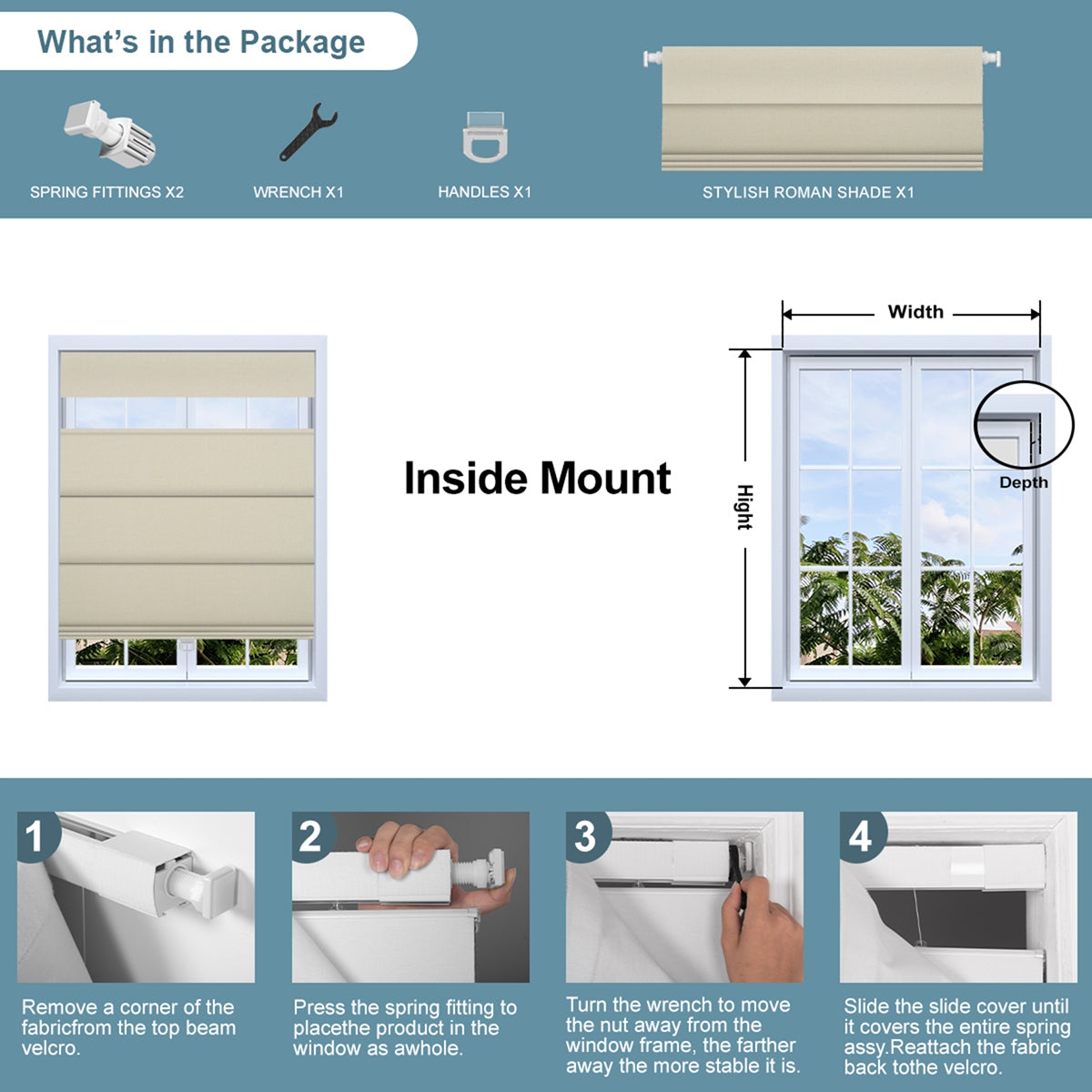 What's in the Package

SPRING FITTINGS X2

WRENCH X1

HANDLES X1

STYLISH ROMAN SHADE X1

Inside Mount

Width

Hight

Depth

1

Remove a corner of the fabricfrom the top beam velcro.

2

Press the spring fitting to placethe product in the window as awhole.

3

Turn the wrench to move the nut away from the window frame, the farther away the more stable it is.

4

Slide the slide cover until it covers the entire spring assy.Reattach the fabric back tothe velcro.