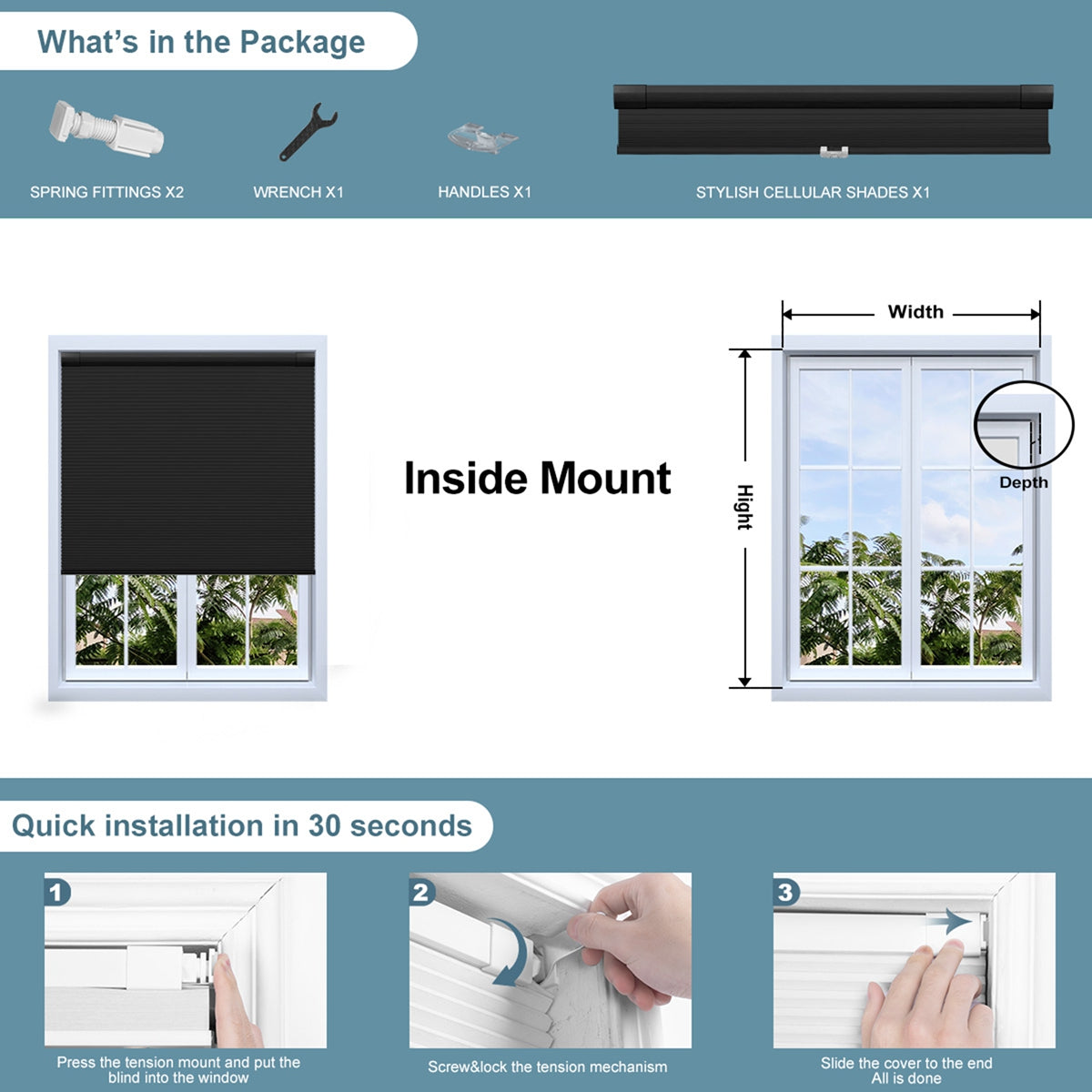 What's in the Package

SPRING FITTINGS X2

WRENCH X1

HANDLES X1

STYLISH CELLULAR SHADES X1

Inside Mount

Width

Hight

Depth

Quick installation in 30 seconds

1

Press the tension mount and put the blind into the window

2

Screw&lock the tension mechanism

3

Slide the cover to the end All is done