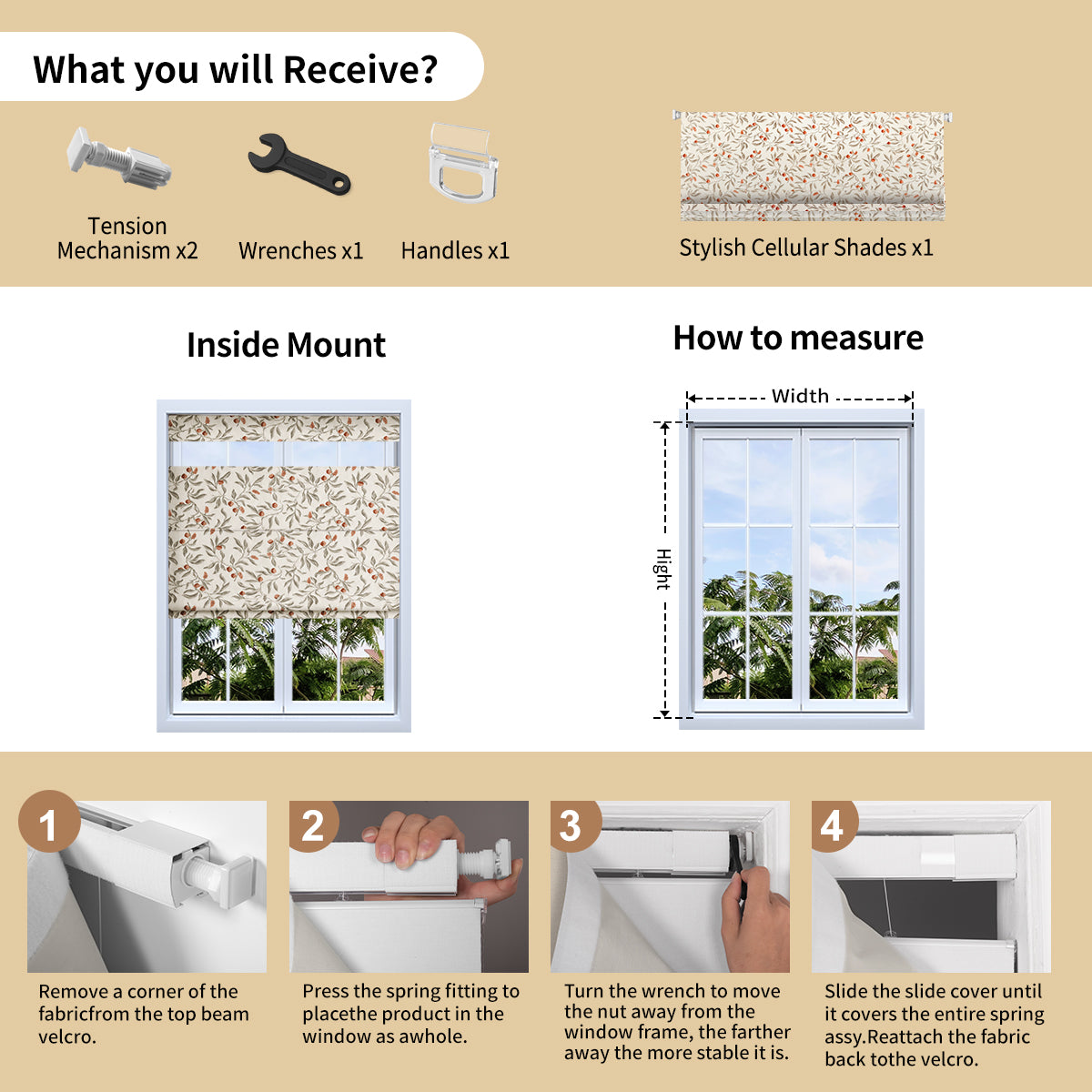 What you will Receive?

Tension Mechanism x2

Wrenches x1

Handles x1

Stylish Cellular Shades x1

Inside Mount

How to measure

Width

Hight

1

Remove a corner of the fabricfrom the top beam velcro.

2

Press the spring fitting to placethe product in the window as awhole.

3

Turn the wrench to move the nut away from the window frame, the farther away the more stable it is.

4

Slide the slide cover until it covers the entire spring assy.Reattach the fabric back tothe velcro.