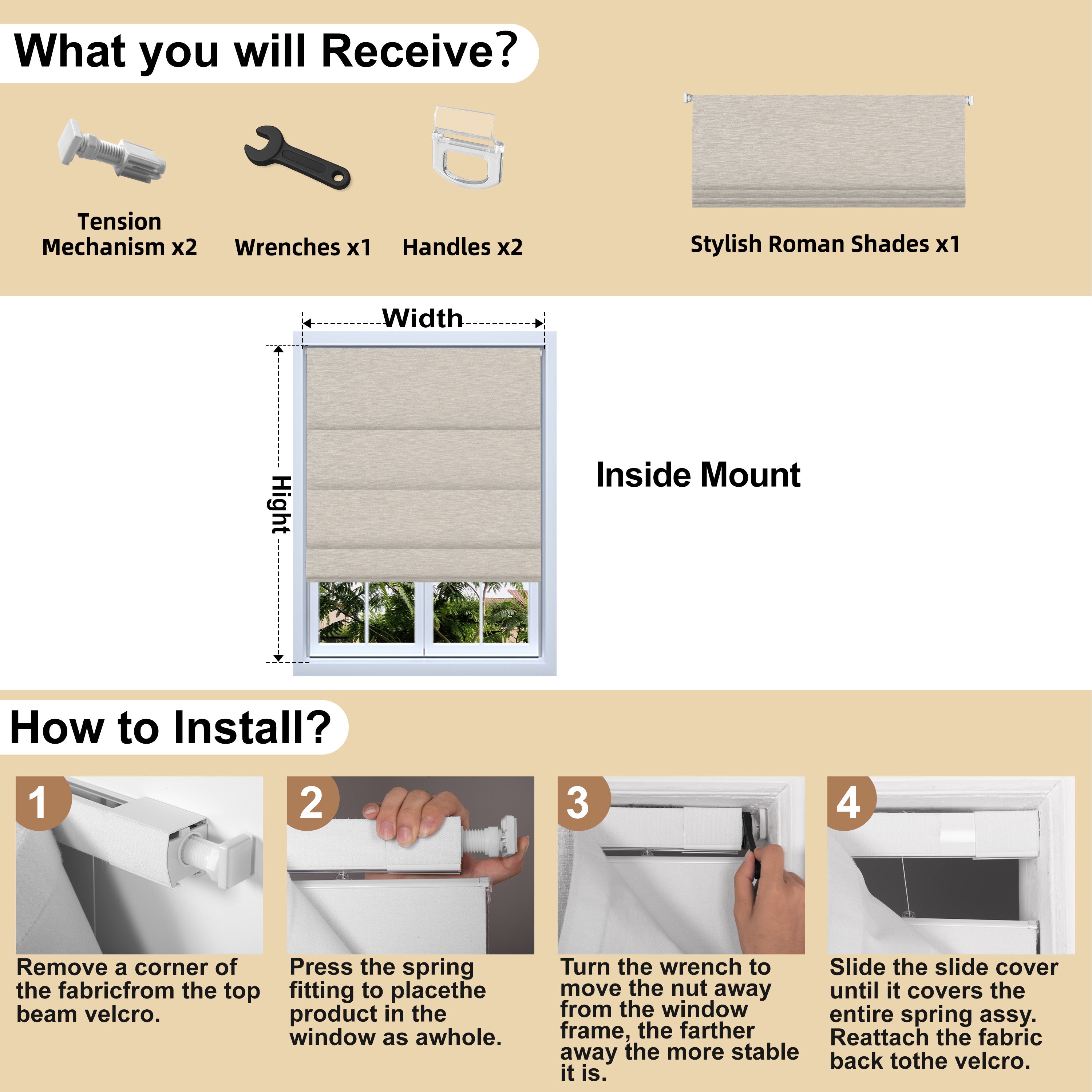 What you will Receive?

Tension Mechanism x2

Wrenches x1

Handles x2

Stylish Roman Shades x1

Width

Hight

Inside Mount

How to Install?

1

Remove a corner of the fabricfrom the top beam velcro.

2

Press the spring fitting to placethe product in the window as awhole.

3

Turn the wrench to move the nut away from the window frame, the farther away the more stable it is.

4

Slide the slide cover until it covers the entire spring assy. Reattach the fabric back tothe velcro.