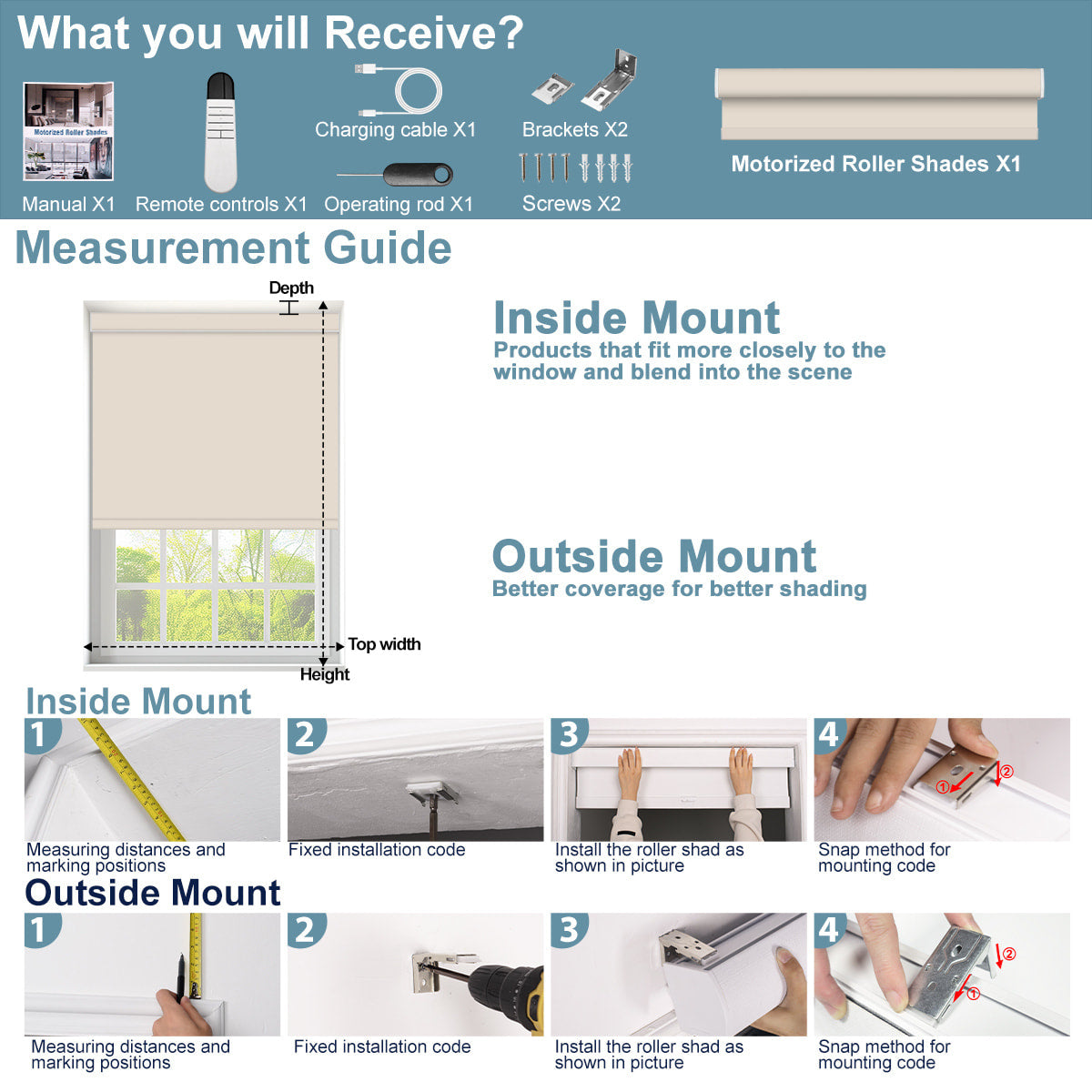 What you will Receive?

Motorized Roller Shades

Manual X1

Remote controls X1

Charging cable X1

Operating rod X1

Brackets X2

Screws X2

Motorized Roller Shades X1

Measurement Guide

Depth

Top width

Height

Inside Mount
Products that fit more closely to the window and blend into the scene

Outside Mount
Better coverage for better shading

Inside Mount

1
Measuring distances and marking positions

2
Fixed installation code

3
Install the roller shad as shown in picture

4
①
②
Snap method for mounting code

Outside Mount

1
Measuring distances and marking positions

2
Fixed installation code

3
Install the roller shad as shown in picture

4
②
①
Snap method for mounting code