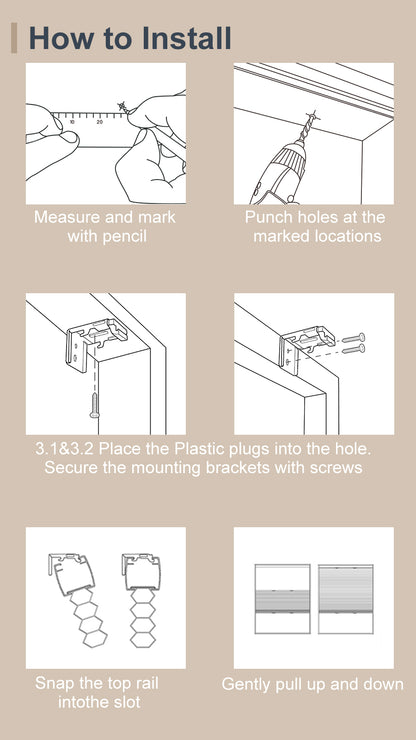 How to Install

10 20

Measure and mark with pencil

Punch holes at the marked locations

3.1&3.2 Place the Plastic plugs into the hole. Secure the mounting brackets with screws

Snap the top rail intothe slot

Gently pull up and down