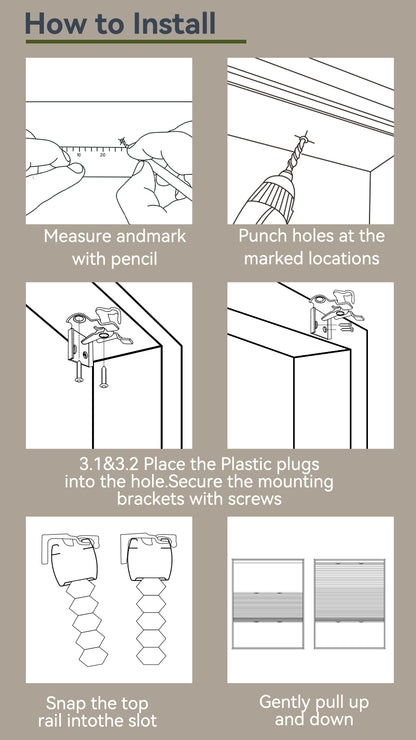 How to Install

10 20

Measure andmark with pencil

Punch holes at the marked locations

3.1&3.2 Place the Plastic plugs into the hole.Secure the mounting brackets with screws

Snap the top rail intothe slot

Gently pull up and down