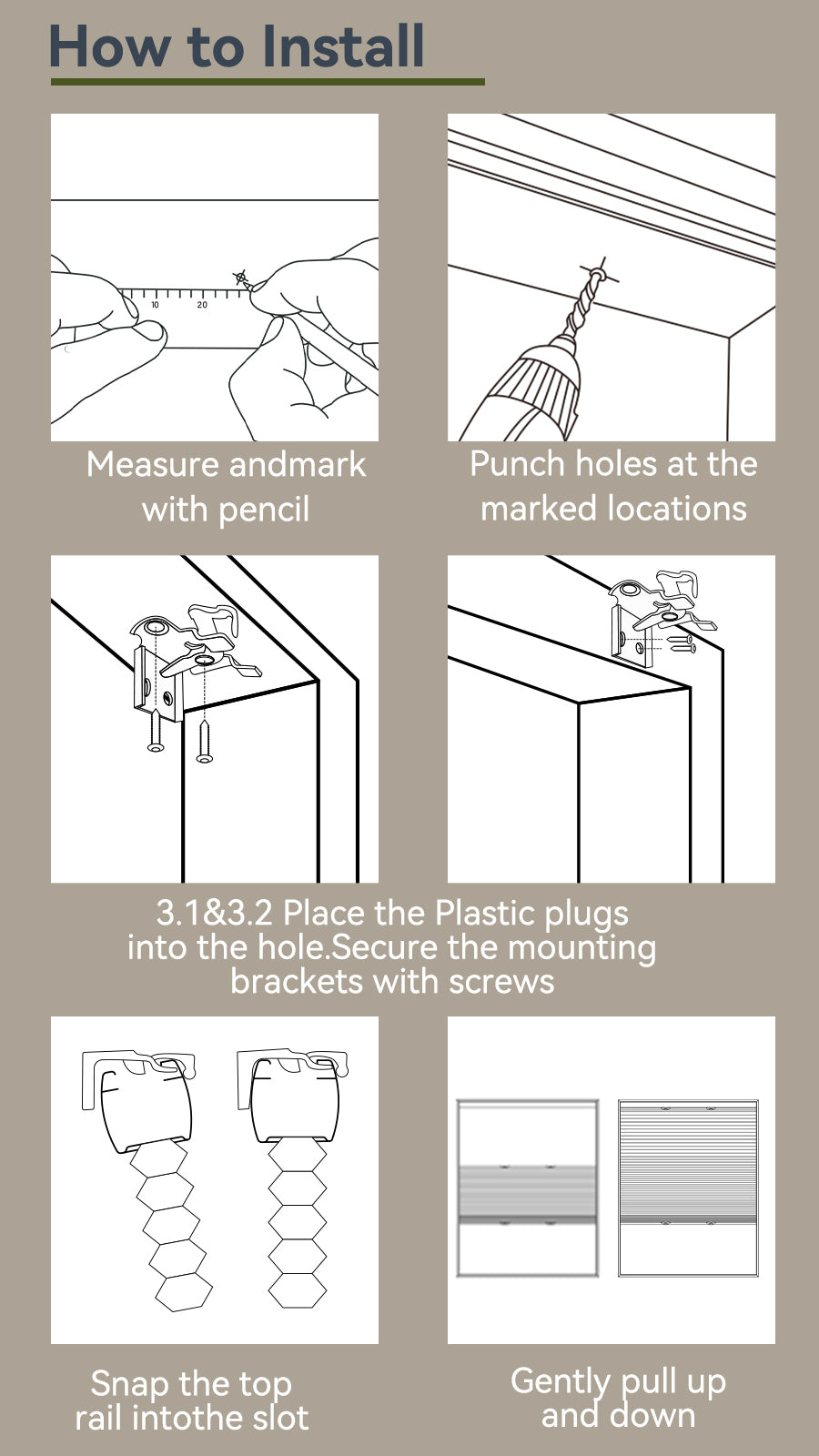 How to Install

10 20

Measure andmark with pencil

Punch holes at the marked locations

3.1&3.2 Place the Plastic plugs into the hole.Secure the mounting brackets with screws

Snap the top rail intothe slot

Gently pull up and down