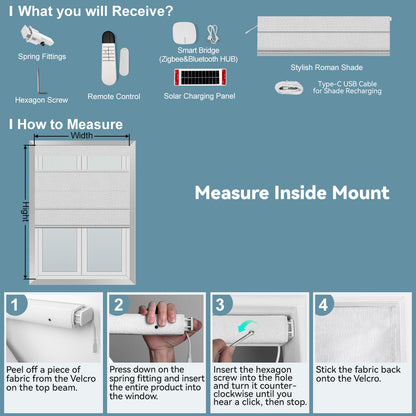 I What you will Receive?

Spring Fittings

Hexagon Screw

Remote Control

Smart Bridge (Zigbee&Bluetooth HUB)

Solar Charging Panel

Stylish Roman Shade

Type-C USB Cable for Shade Recharging

I How to Measure

Width

Hight

Measure Inside Mount

1

Peel off a piece of fabric from the Velcro on the top beam.

2

Press down on the spring fitting and insert the entire product into the window.

3

Insert the hexagon screw into the hole and turn it counter-clockwise until you hear a click, then stop.

4

Stick the fabric back onto the Velcro.