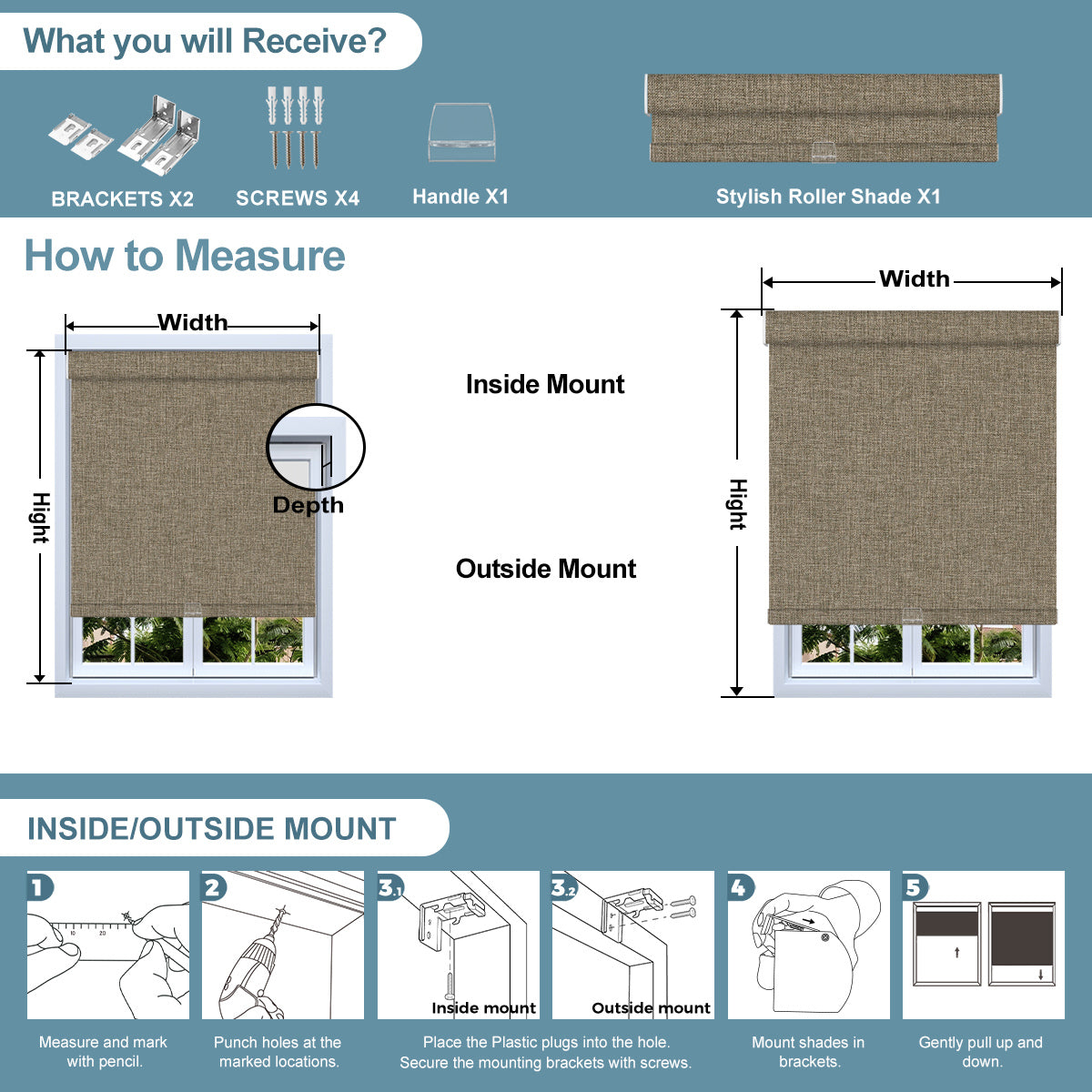 What you will Receive?

BRACKETS X2

SCREWS X4

Handle X1

Stylish Roller Shade X1

How to Measure

Width

Hight

Depth

Inside Mount

Outside Mount

Width

Hight

INSIDE/OUTSIDE MOUNT

1

10 20

Measure and mark with pencil.

2

Punch holes at the marked locations.

3.1

Inside mount

3.2

Outside mount

Place the Plastic plugs into the hole. Secure the mounting brackets with screws.

4

Mount shades in brackets.

5

Gently pull up and down.