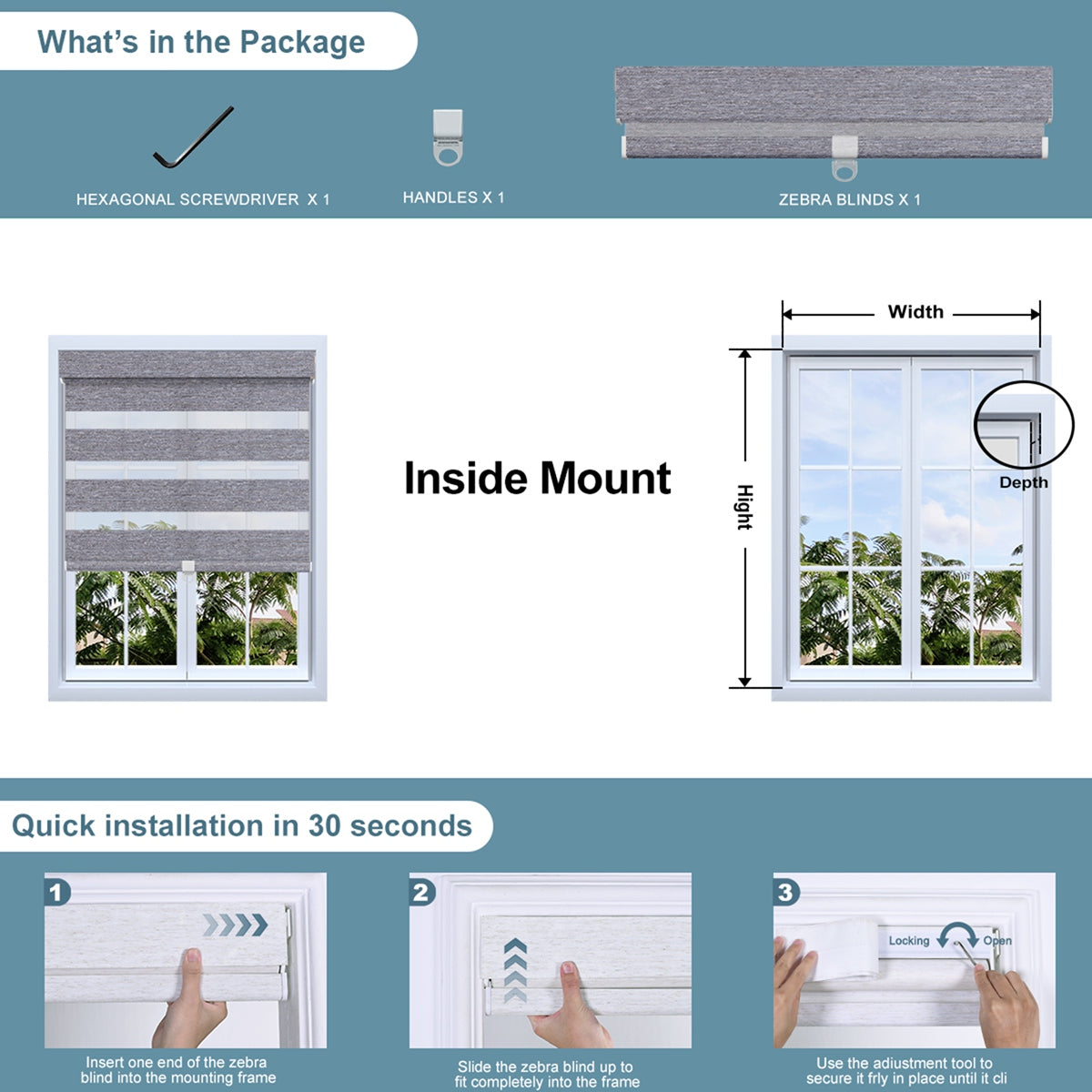 What's in the Package

HEXAGONAL SCREWDRIVER X 1

HANDLES X 1

ZEBRA BLINDS X 1

Inside Mount

Width

Hight

Depth

Quick installation in 30 seconds

1

Insert one end of the zebra blind into the mounting frame

2

Slide the zebra blind up to fit completely into the frame

3

Locking

Open

Use the adiustment tool to secure it frly in place until it cli