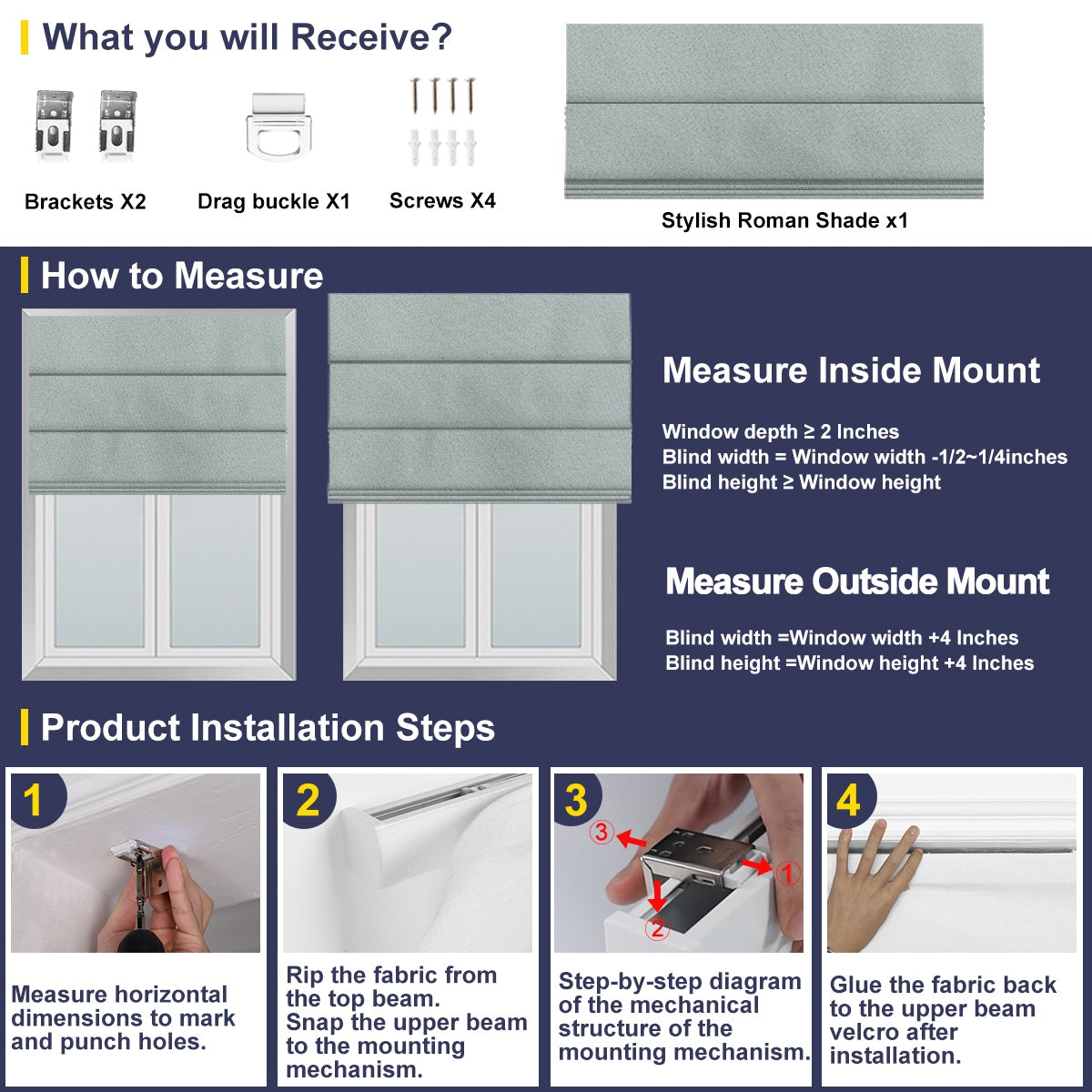 What you will Receive?

Brackets X2

Drag buckle X1

Screws X4

Stylish Roman Shade x1

How to Measure

Measure Inside Mount

Window depth ≥ 2 Inches
Blind width = Window width -1/2~1/4inches
Blind height ≥ Window height

Measure Outside Mount

Blind width =Window width +4 Inches
Blind height =Window height +4 Inches

Product Installation Steps

1

Measure horizontal dimensions to mark and punch holes.

2

Rip the fabric from the top beam.
Snap the upper beam to the mounting mechanism.

3

③ ① ②

Step-by-step diagram of the mechanical structure of the mounting mechanism.

4

Glue the fabric back to the upper beam velcro after installation.