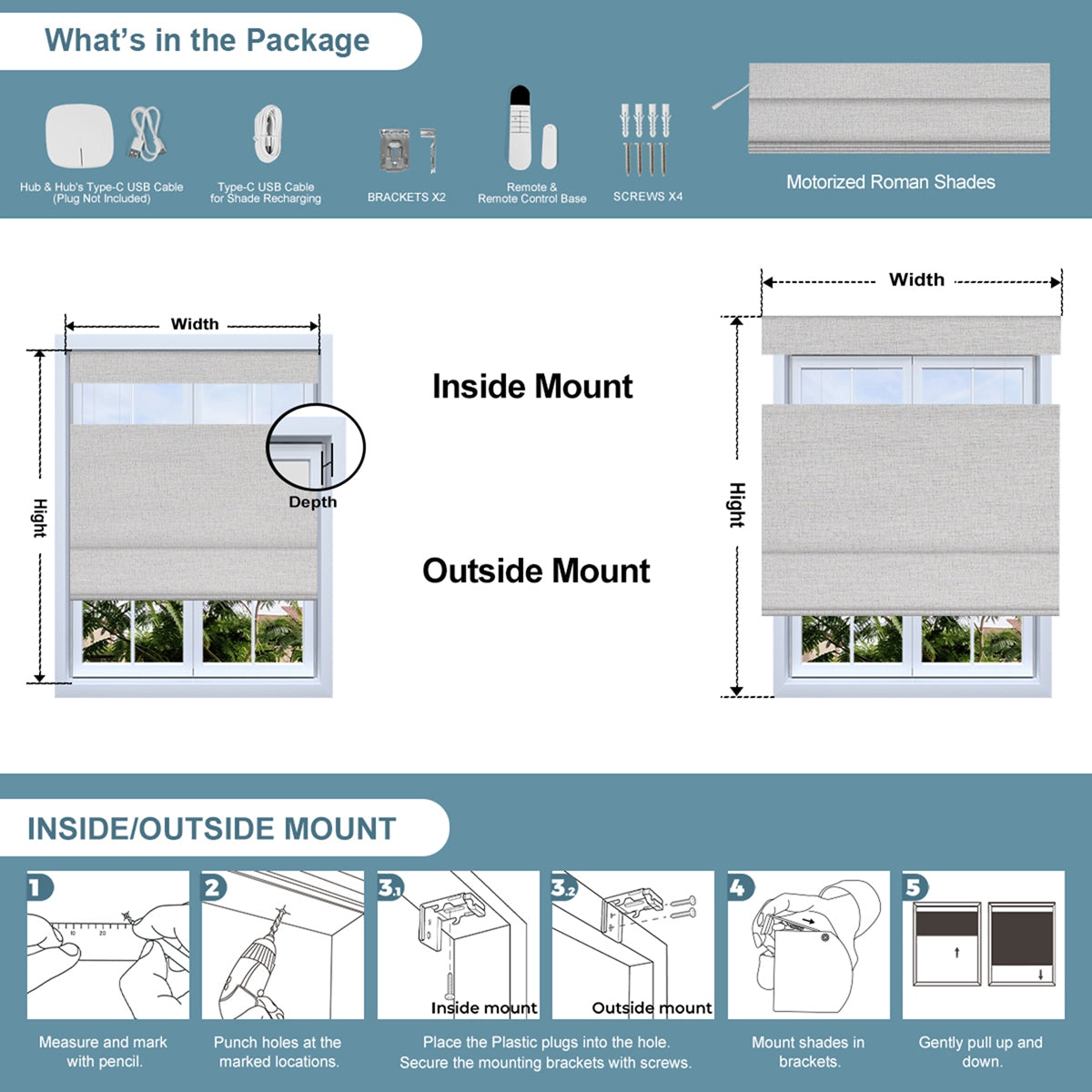 What's in the Package

Hub & Hub's Type-C USB Cable (Plug Not Included)

Type-C USB Cable for Shade Recharging

BRACKETS X2

Remote & Remote Control Base

SCREWS X4

Motorized Roman Shades

Width

Hight

Depth

Inside Mount

Outside Mount

Width

Hight

INSIDE/OUTSIDE MOUNT

1

10 20

2

3.1

Inside mount

3.2

Outside mount

4

5

Measure and mark with pencil.

Punch holes at the marked locations.

Place the Plastic plugs into the hole. Secure the mounting brackets with screws.

Mount shades in brackets.

Gently pull up and down.