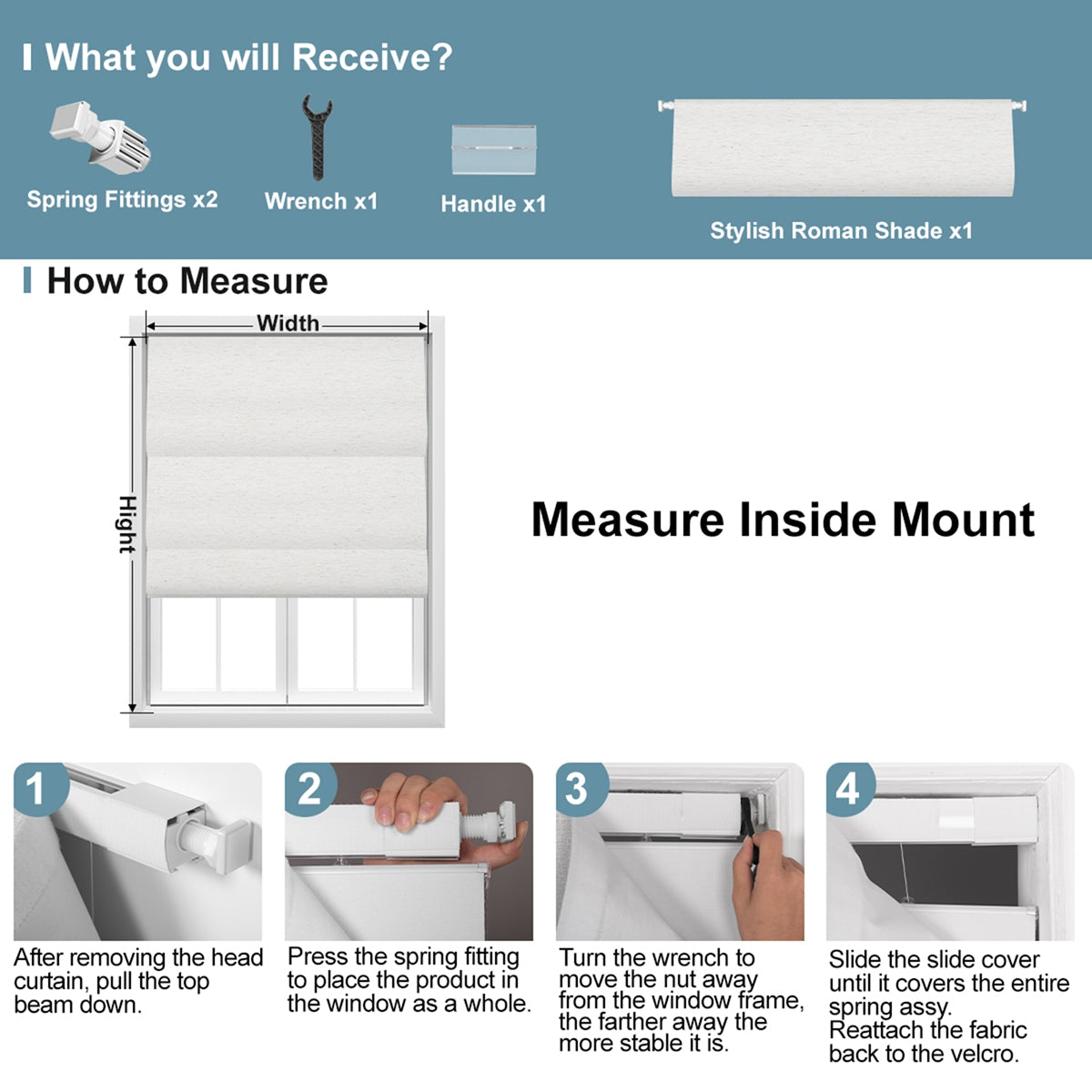 What you will Receive?

Spring Fittings x2

Wrench x1

Handle x1

Stylish Roman Shade x1

How to Measure

Width

Hight

Measure Inside Mount

1
After removing the head curtain, pull the top beam down.

2
Press the spring fitting to place the product in the window as a whole.

3
Turn the wrench to move the nut away from the window frame, the farther away the more stable it is.

4
Slide the slide cover until it covers the entire spring assy.
Reattach the fabric back to the velcro.