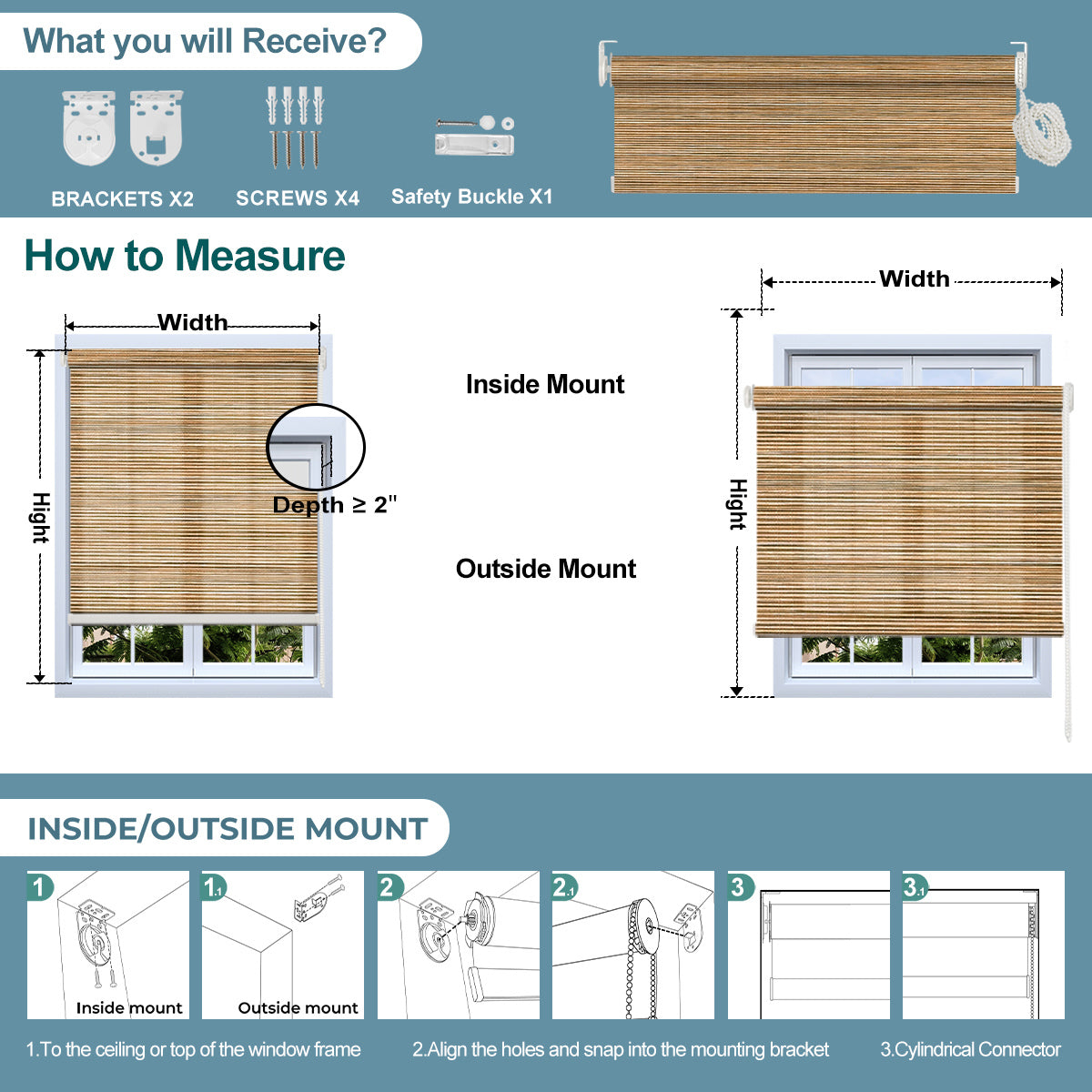 What you will Receive?

BRACKETS X2

SCREWS X4

Safety Buckle X1

How to Measure

Width

Hight

Depth ≥ 2"

Inside Mount

Outside Mount

Width

Hight

INSIDE/OUTSIDE MOUNT

1

Inside mount

1.1

Outside mount

2

2.1

3

3.1

1.To the ceiling or top of the window frame

2.Align the holes and snap into the mounting bracket

3.Cylindrical Connector