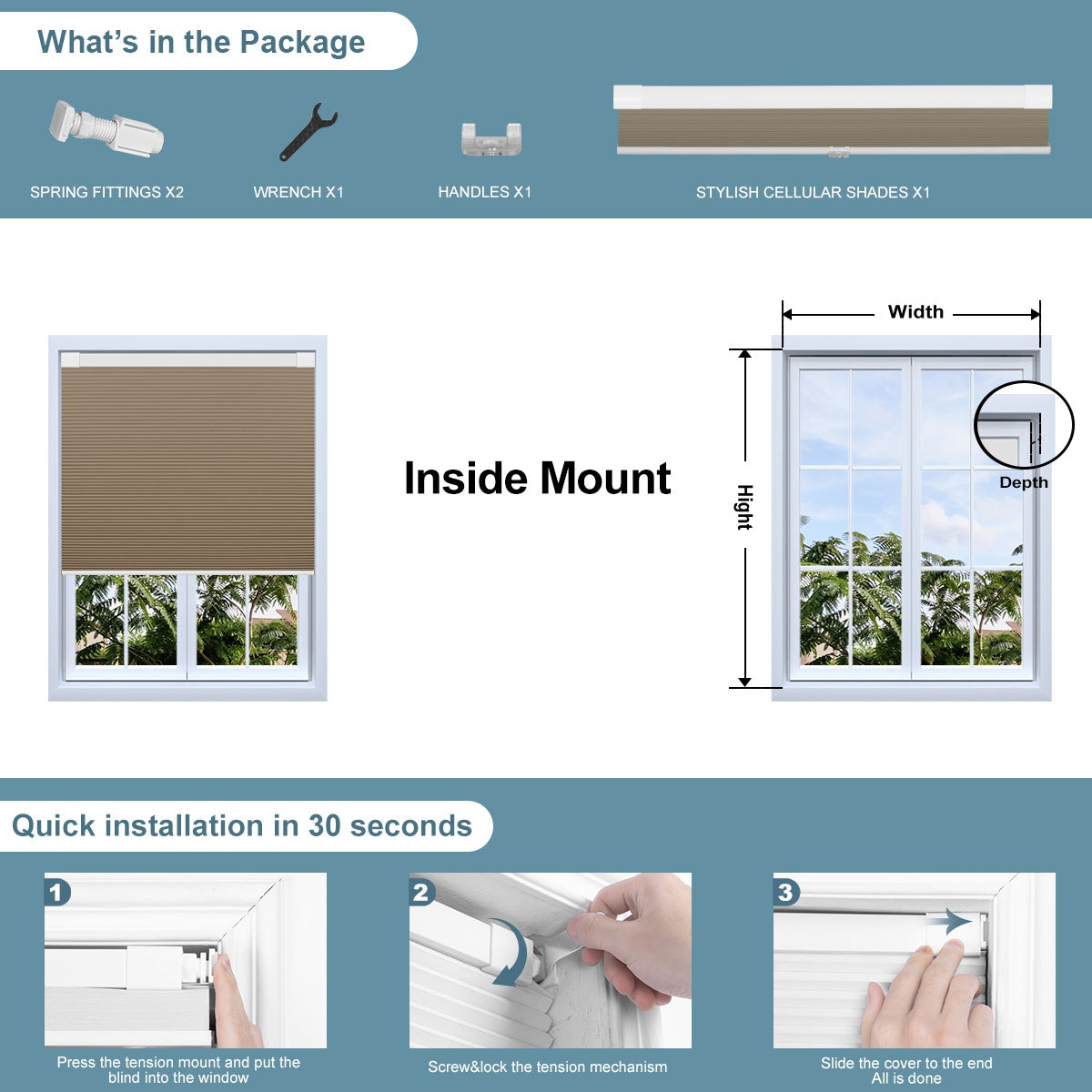 What's in the Package

SPRING FITTINGS X2

WRENCH X1

HANDLES X1

STYLISH CELLULAR SHADES X1

Inside Mount

Width

Hight

Depth

Quick installation in 30 seconds

1

Press the tension mount and put the blind into the window

2

Screw&lock the tension mechanism

3

Slide the cover to the end
All is done