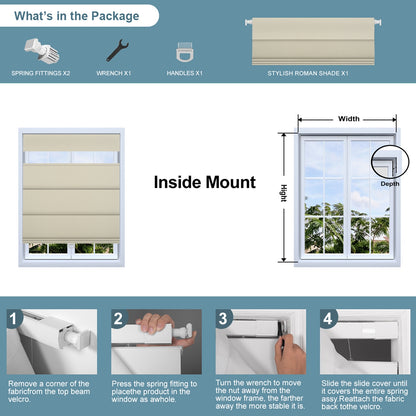 What's in the Package

SPRING FITTINGS X2

WRENCH X1

HANDLES X1

STYLISH ROMAN SHADE X1

Inside Mount

Width

Hight

Depth

1

Remove a corner of the fabricfrom the top beam velcro.

2

Press the spring fitting to placethe product in the window as awhole.

3

Turn the wrench to move the nut away from the window frame, the farther away the more stable it is.

4

Slide the slide cover until it covers the entire spring assy.Reattach the fabric back tothe velcro.