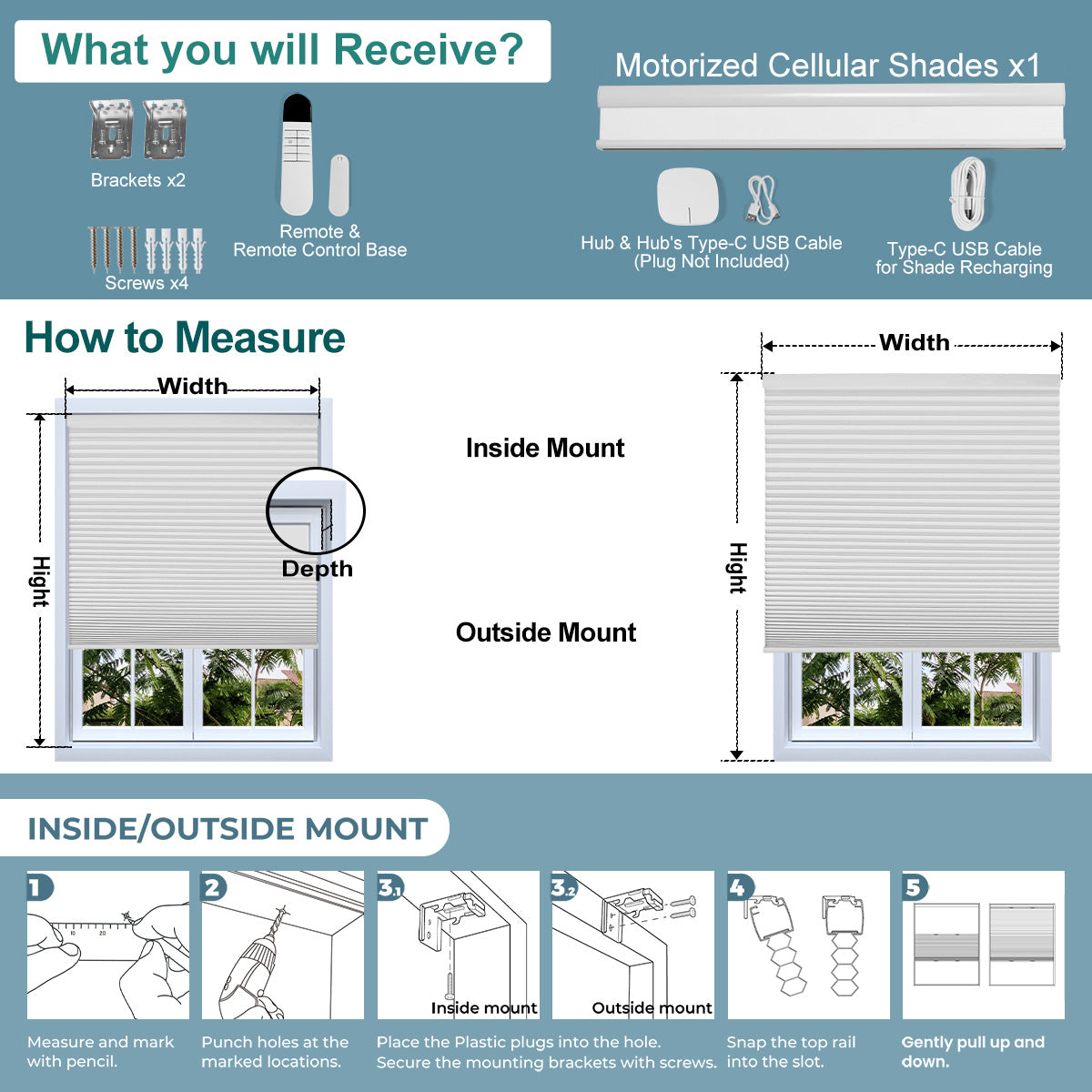 What you will Receive?

Brackets x2

Screws x4

Remote & Remote Control Base

Motorized Cellular Shades x1

Hub & Hub's Type-C USB Cable (Plug Not Included)

Type-C USB Cable for Shade Recharging

How to Measure

Width

Hight

Depth

Inside Mount

Outside Mount

Width

Hight

INSIDE/OUTSIDE MOUNT

1

10 20

Measure and mark with pencil.

2

Punch holes at the marked locations.

3.1

Inside mount

3.2

Outside mount

Place the Plastic plugs into the hole. Secure the mounting brackets with screws.

4

Snap the top rail into the slot.

5

Gently pull up and down.