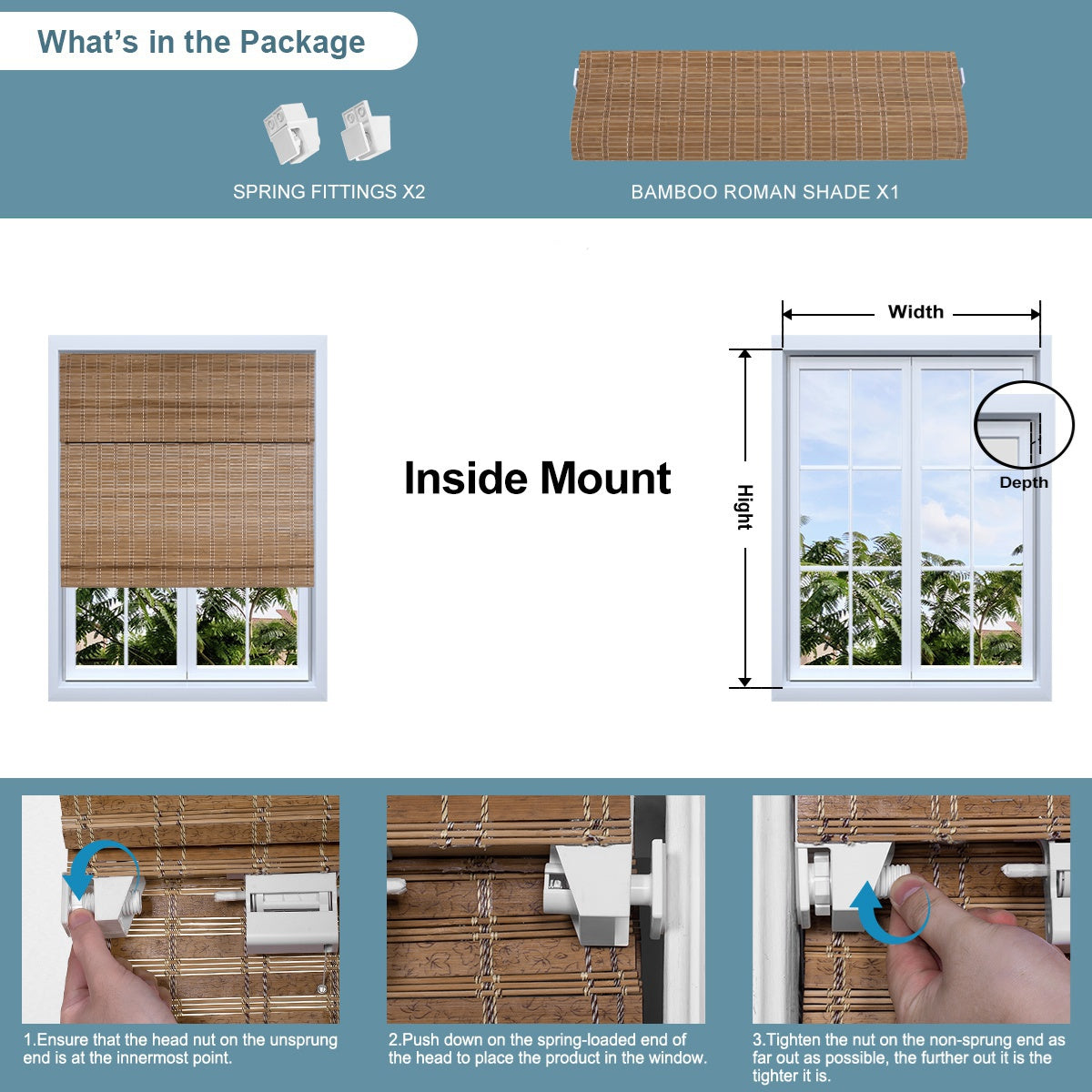 What's in the Package

SPRING FITTINGS X2

BAMBOO ROMAN SHADE X1

Inside Mount

Width

Hight

Depth

1.Ensure that the head nut on the unsprung end is at the innermost point.

2.Push down on the spring-loaded end of the head to place the product in the window.

3.Tighten the nut on the non-sprung end as far out as possible, the further out it is the tighter it is.