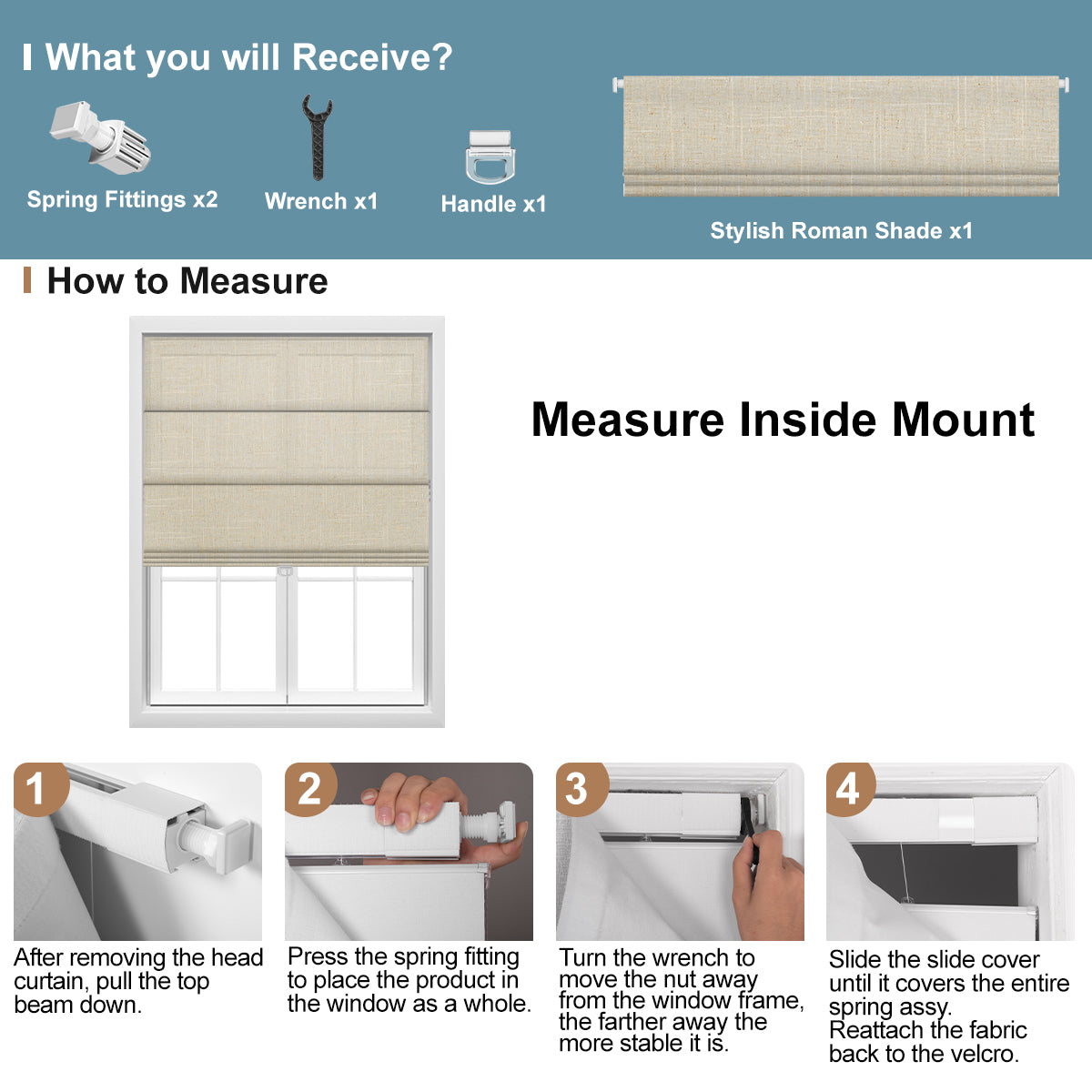 What you will Receive?

Spring Fittings x2

Wrench x1

Handle x1

Stylish Roman Shade x1

How to Measure

Measure Inside Mount

1

After removing the head curtain, pull the top beam down.

2

Press the spring fitting to place the product in the window as a whole.

3

Turn the wrench to move the nut away from the window frame, the farther away the more stable it is.

4

Slide the slide cover until it covers the entire spring assy.
Reattach the fabric back to the velcro.