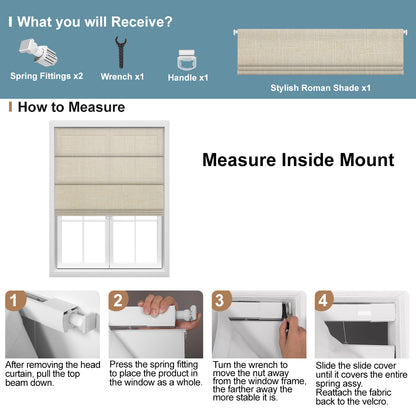 What you will Receive?

Spring Fittings x2

Wrench x1

Handle x1

Stylish Roman Shade x1

How to Measure

Measure Inside Mount

1

After removing the head curtain, pull the top beam down.

2

Press the spring fitting to place the product in the window as a whole.

3

Turn the wrench to move the nut away from the window frame, the farther away the more stable it is.

4

Slide the slide cover until it covers the entire spring assy. Reattach the fabric back to the velcro.