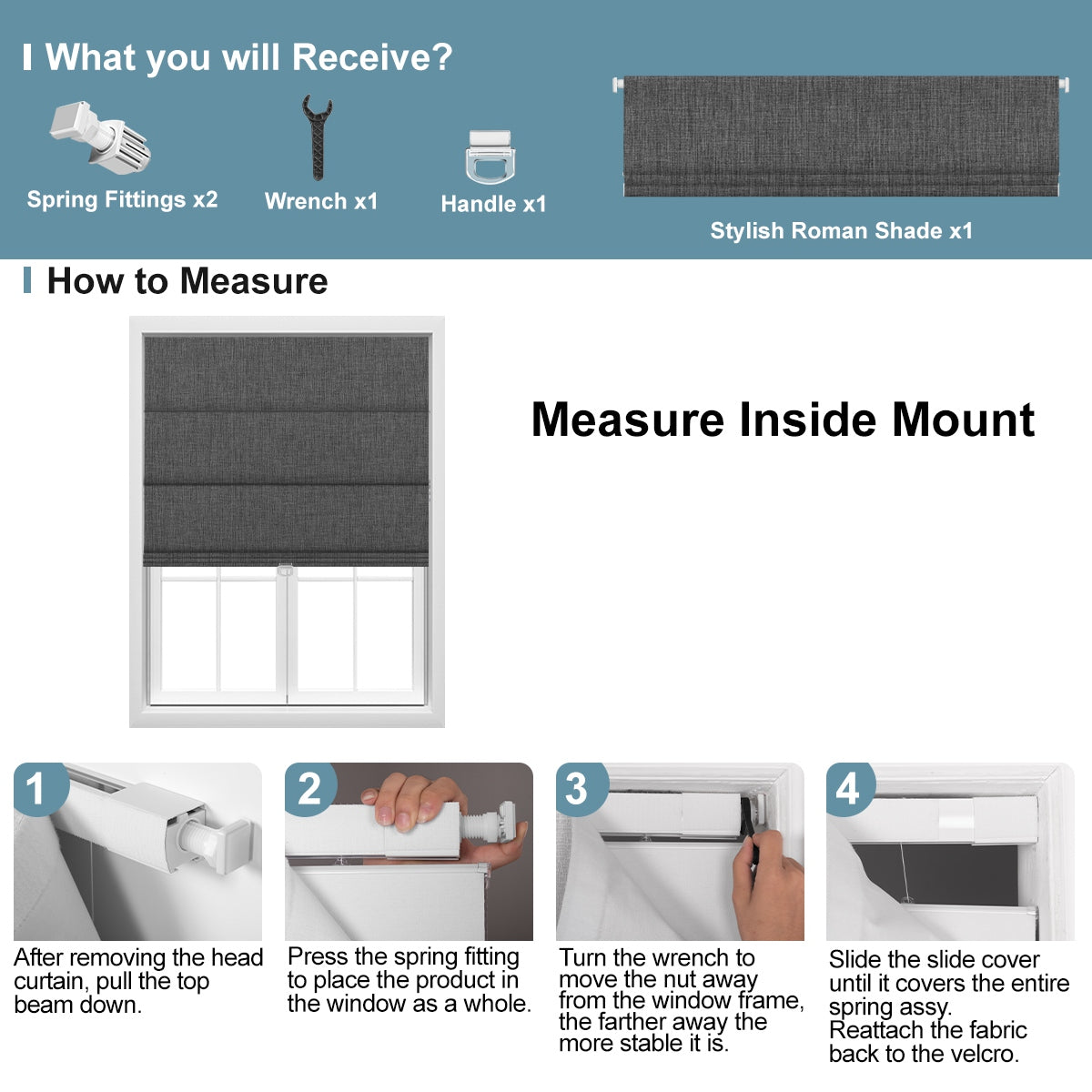 What you will Receive?

Spring Fittings x2

Wrench x1

Handle x1

Stylish Roman Shade x1

How to Measure

Measure Inside Mount

1

After removing the head curtain, pull the top beam down.

2

Press the spring fitting to place the product in the window as a whole.

3

Turn the wrench to move the nut away from the window frame, the farther away the more stable it is.

4

Slide the slide cover until it covers the entire spring assy.
Reattach the fabric back to the velcro.